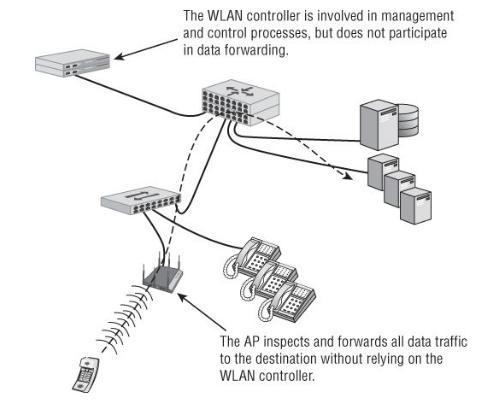 The WLAN controller is involved in management and control processes, but does not participate in data forwarding.

The AP inspects and forwards all data traffic to the destination without relying on the WLAN controller.